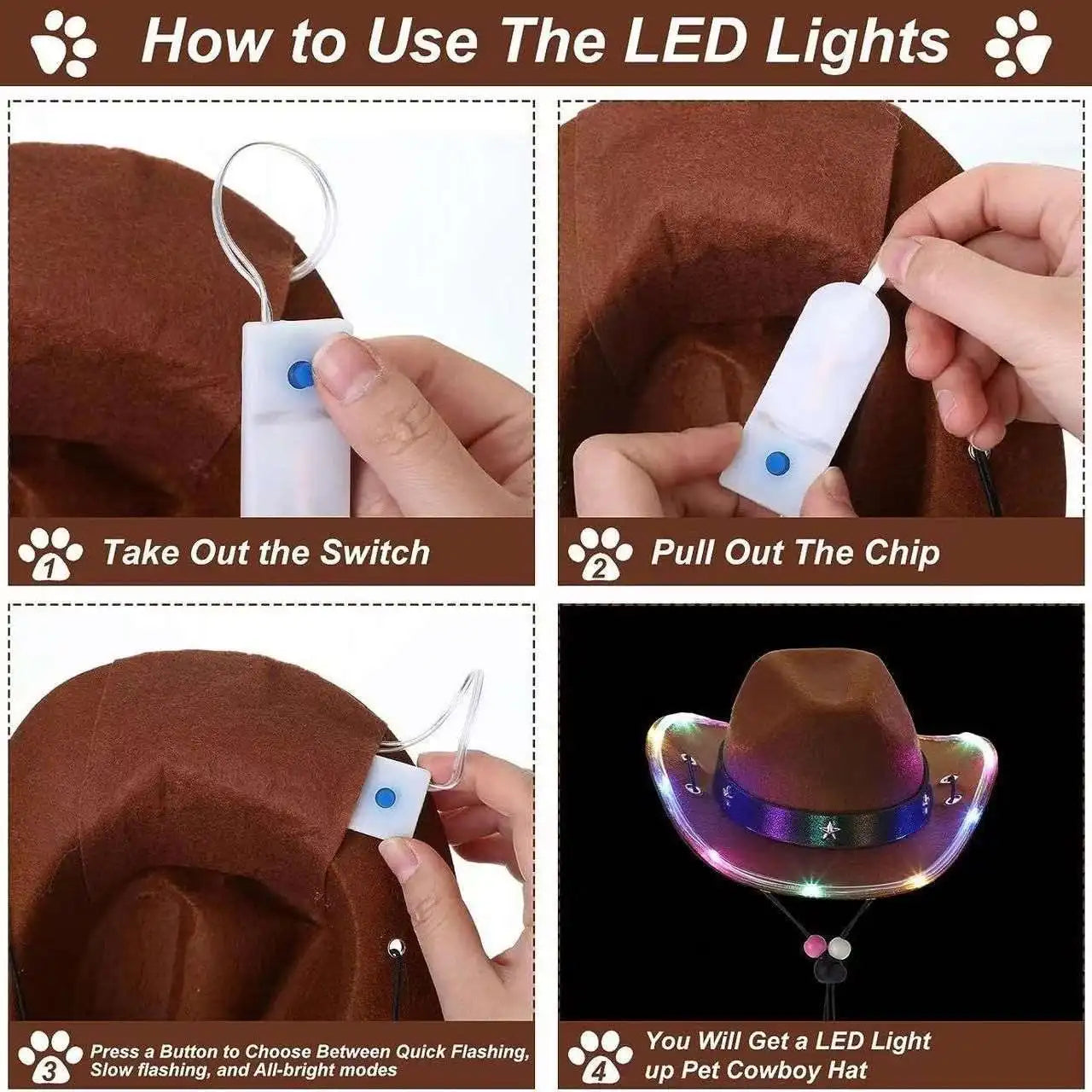 How to Use The LED Lights

1 Take Out the Switch

2 Pull Out The Chip

3 Press a Button to Choose Between Quick Flashing, Slow flashing, and All-bright modes

4 You Will Get a LED Light up Pet Cowboy Hat